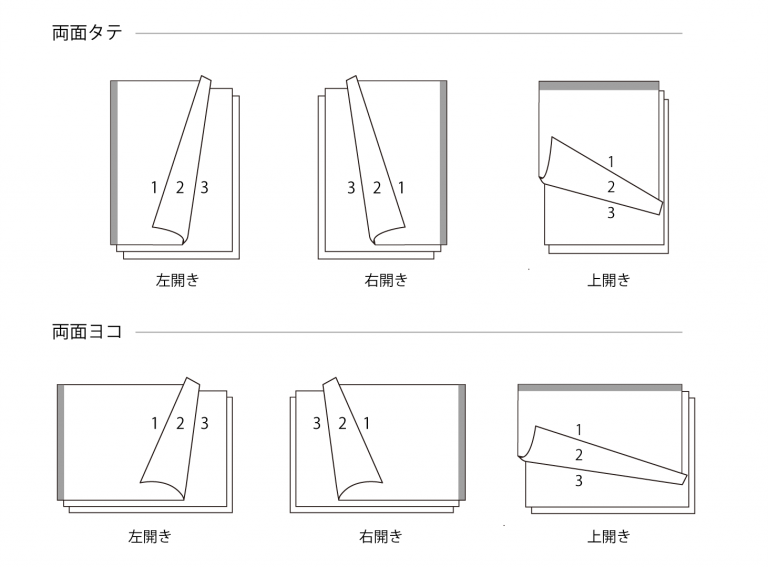 両面タテ

1 2 3

左開き

3 2 1

右開き

1
2
3

上開き

両面ヨコ

1 2 3

左開き

3 2 1

右開き

1
2
3

上開き