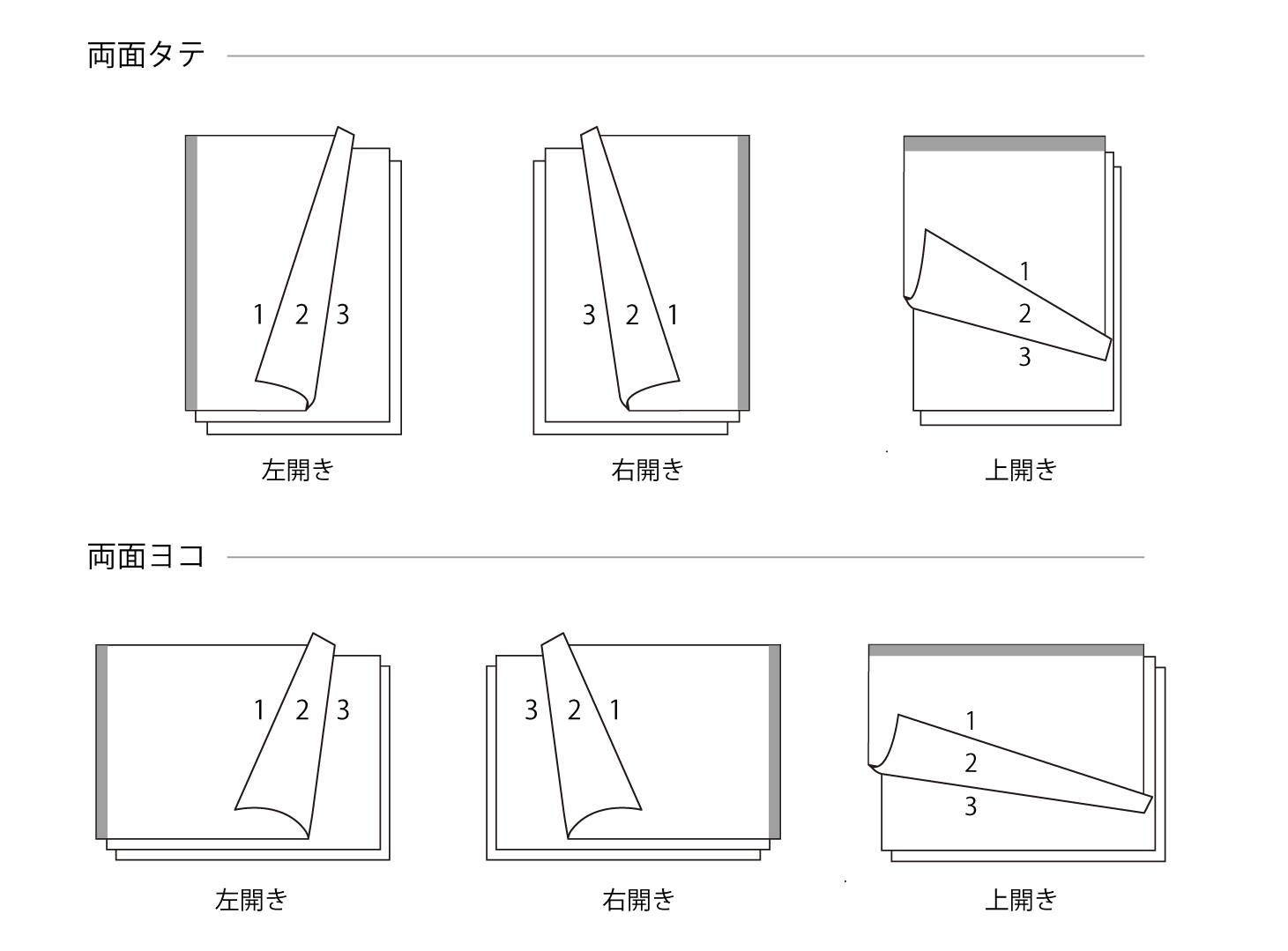 両面タテ

1 2 3

左開き

3 2 1

右開き

1
2
3

上開き

両面ヨコ

1 2 3

左開き

3 2 1

右開き

1
2
3

上開き